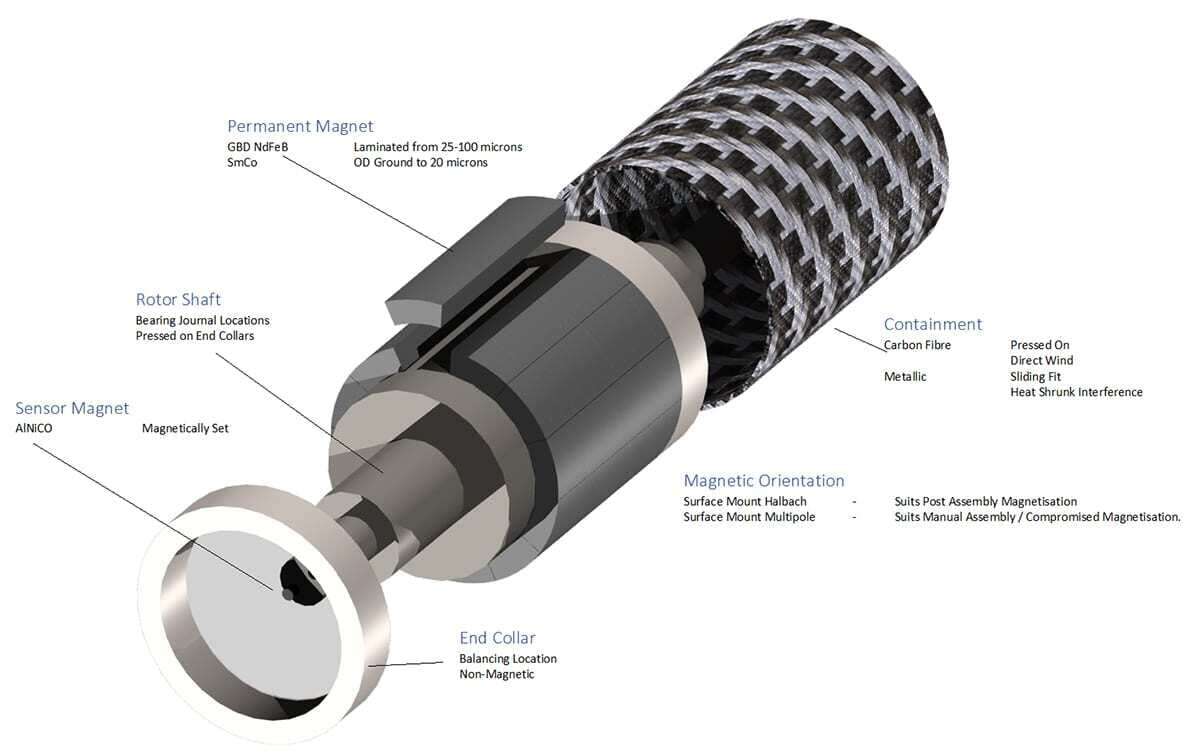 Permanent Magnet
GBD NdFeB Laminated from 25-100 microns
SmCo OD Ground to 20 microns

Rotor Shaft
Bearing Journal Locations
Pressed on End Collars

Sensor Magnet
AlNiCO Magnetically Set

Containment
Carbon Fibre Pressed On
Direct Wind
Metallic Sliding Fit
Heat Shrunk Interference

Magnetic Orientation
Surface Mount Halbach - Suits Post Assembly Magnetisation
Surface Mount Multipole - Suits Manual Assembly / Compromised Magnetisation.

End Collar
Balancing Location
Non-Magnetic