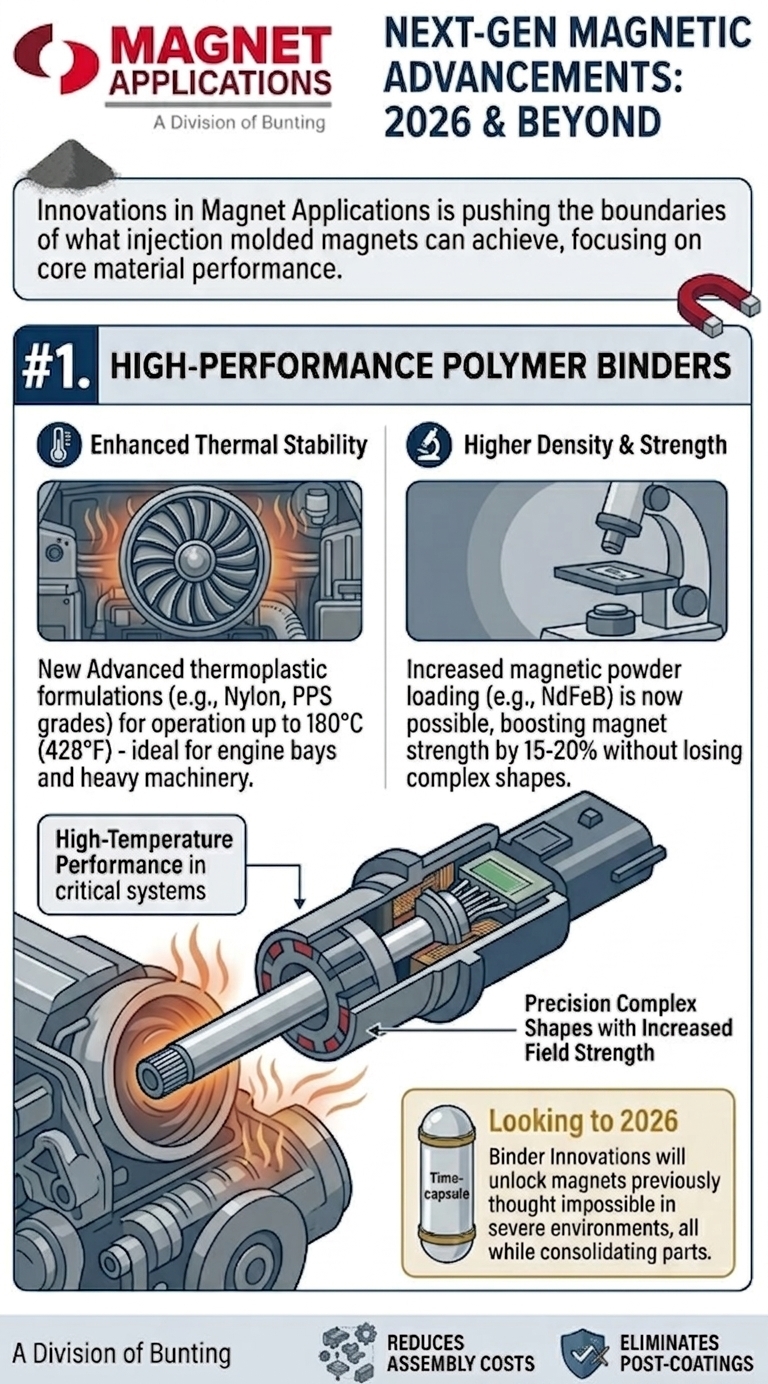 MAGNET APPLICATIONS
A Division of Bunting

NEXT-GEN MAGNETIC ADVANCEMENTS: 2026 & BEYOND

Innovations in Magnet Applications is pushing the boundaries of what injection molded magnets can achieve, focusing on core material performance.

#1. HIGH-PERFORMANCE POLYMER BINDERS

Enhanced Thermal Stability

New Advanced thermoplastic formulations (e.g., Nylon, PPS grades) for operation up to 180°C (428°F) - ideal for engine bays and heavy machinery.

Higher Density & Strength

Increased magnetic powder loading (e.g., NdFeB) is now possible, boosting magnet strength by 15-20% without losing complex shapes.

High-Temperature Performance in critical systems

Precision Complex Shapes with Increased Field Strength

Time-capsule

Looking to 2026

Binder Innovations will unlock magnets previously thought impossible in severe environments, all while consolidating parts.

A Division of Bunting

REDUCES ASSEMBLY COSTS

ELIMINATES POST-COATINGS